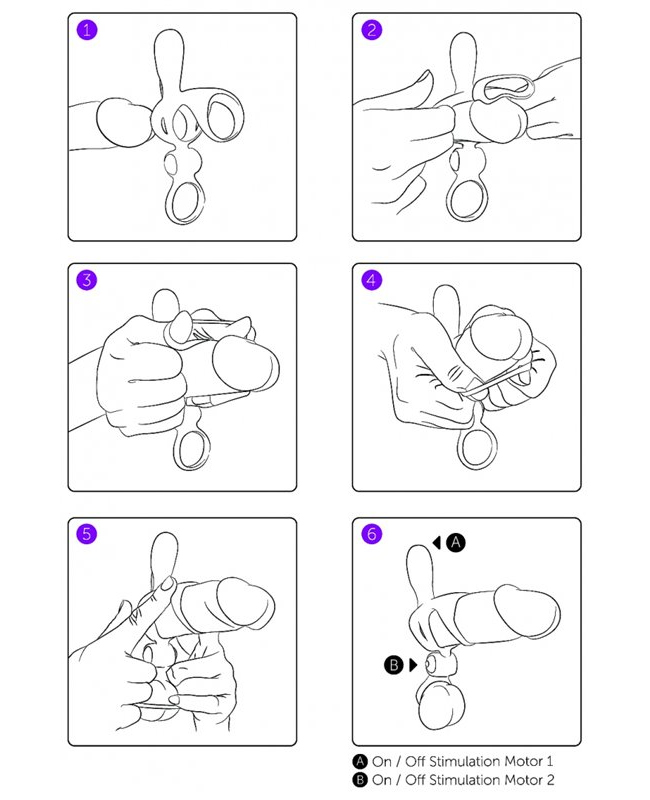 1

2

3

4

5

6

A

B

A On / Off Stimulation Motor 1
B On / Off Stimulation Motor 2