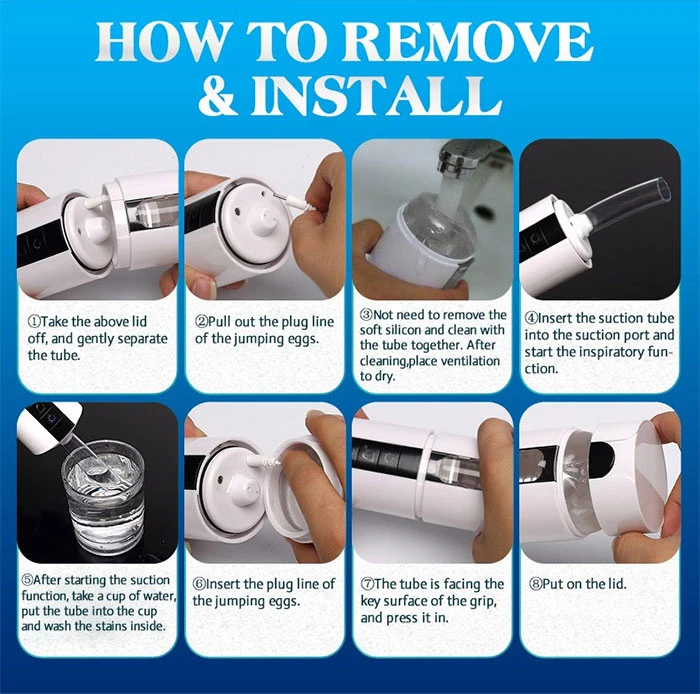 HOW TO REMOVE & INSTALL

①Take the above lid off, and gently separate the tube.

②Pull out the plug line of the jumping eggs.

③Not need to remove the soft silicon and clean with the tube together. After cleaning,place ventilation to dry.

④Insert the suction tube into the suction port and start the inspiratory function.

⑤After starting the suction function, take a cup of water, put the tube into the cup and wash the stains inside.

⑥Insert the plug line of the jumping eggs.

⑦The tube is facing the key surface of the grip, and press it in.

⑧Put on the lid.