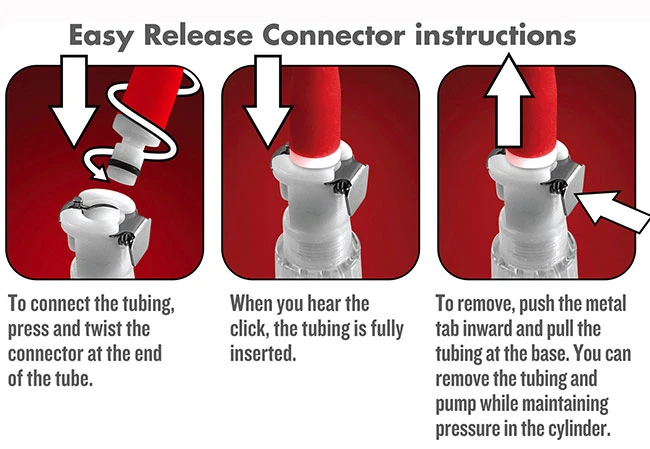 Easy Release Connector instructions

To connect the tubing, press and twist the connector at the end of the tube.

When you hear the click, the tubing is fully inserted.

To remove, push the metal tab inward and pull the tubing at the base. You can remove the tubing and pump while maintaining pressure in the cylinder.