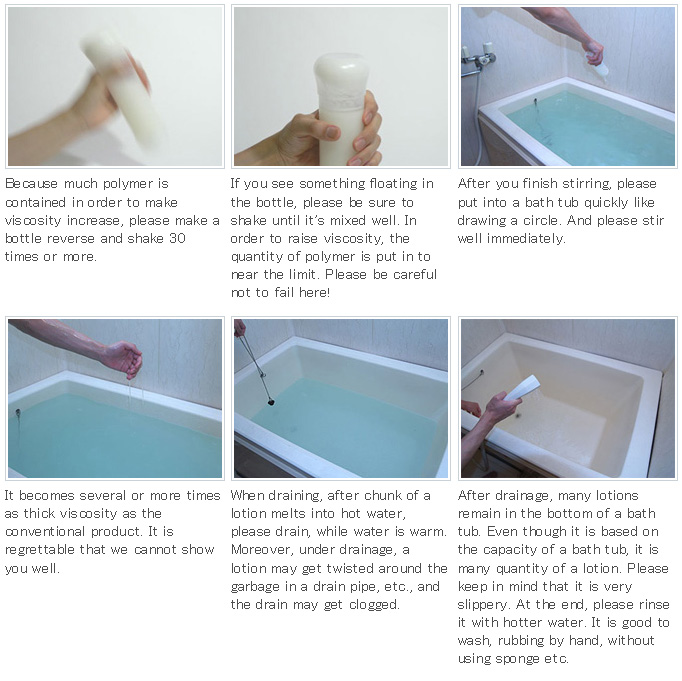 Because much polymer is contained in order to make viscosity increase, please make a bottle reverse and shake 30 times or more.

If you see something floating in the bottle, please be sure to shake until it's mixed well. In order to raise viscosity, the quantity of polymer is put in to near the limit. Please be careful not to fail here!

After you finish stirring, please put into a bath tub quickly like drawing a circle. And please stir well immediately.

It becomes several or more times as thick viscosity as the conventional product. It is regrettable that we cannot show you well.

When draining, after chunk of a lotion melts into hot water, please drain, while water is warm. Moreover, under drainage, a lotion may get twisted around the garbage in a drain pipe, etc., and the drain may get clogged.

After drainage, many lotions remain in the bottom of a bath tub. Even though it is based on the capacity of a bath tub, it is many quantity of a lotion. Please keep in mind that it is very slippery. At the end, please rinse it with hotter water. It is good to wash, rubbing by hand, without using sponge etc.