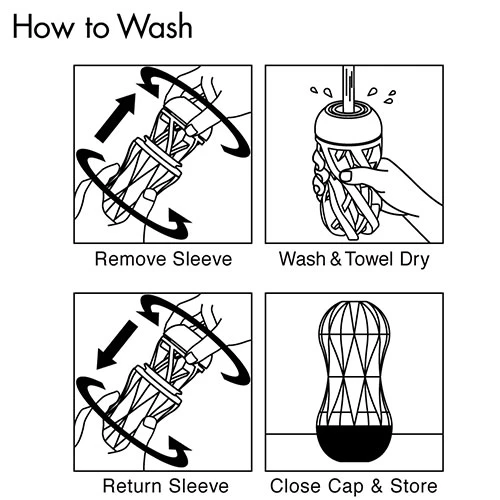 How to Wash

Remove Sleeve

Wash & Towel Dry

Return Sleeve

Close Cap & Store