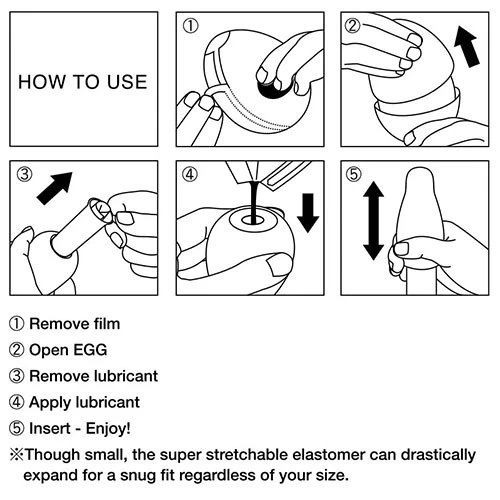 HOW TO USE

①

②

③

④

⑤

① Remove film

② Open EGG

③ Remove lubricant

④ Apply lubricant

⑤ Insert - Enjoy!

※Though small, the super stretchable elastomer can drastically expand for a snug fit regardless of your size.